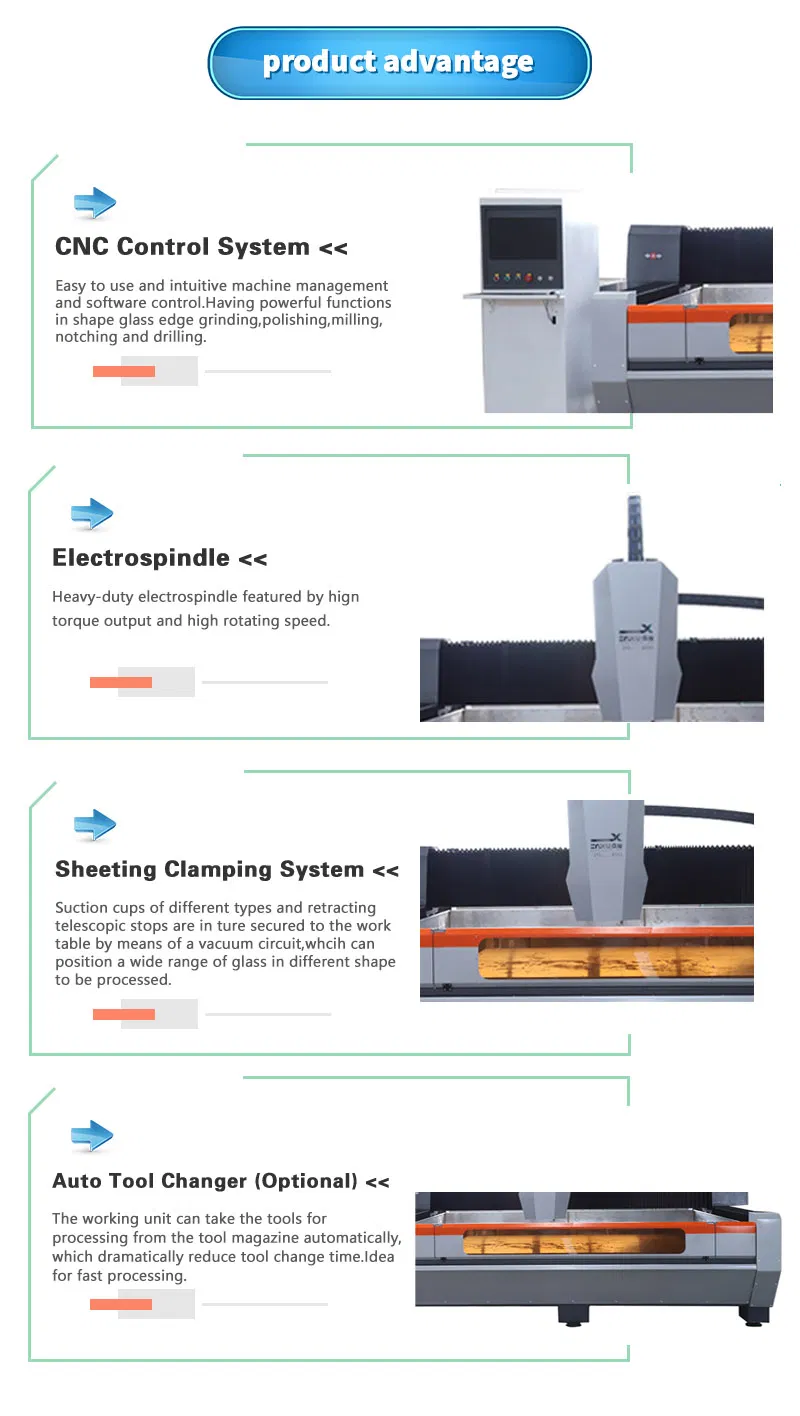 product advantage

CNC Control System <<

Easy to use and intuitive machine management and software control.Having powerful functions in shape glass edge grinding,polishing,milling, notching and drilling.

Electrospindle <<

Heavy-duty electrospindle featured by hign torque output and high rotating speed.

Sheeting Clamping System <<

Suction cups of different types and retracting telescopic stops are in ture secured to the work table by means of a vacuum circuit,whcih can position a wide range of glass in different shape to be processed.

Auto Tool Changer (Optional) <<

The working unit can take the tools for processing from the tool magazine automatically, which dramatically reduce tool change time.Idea for fast processing.