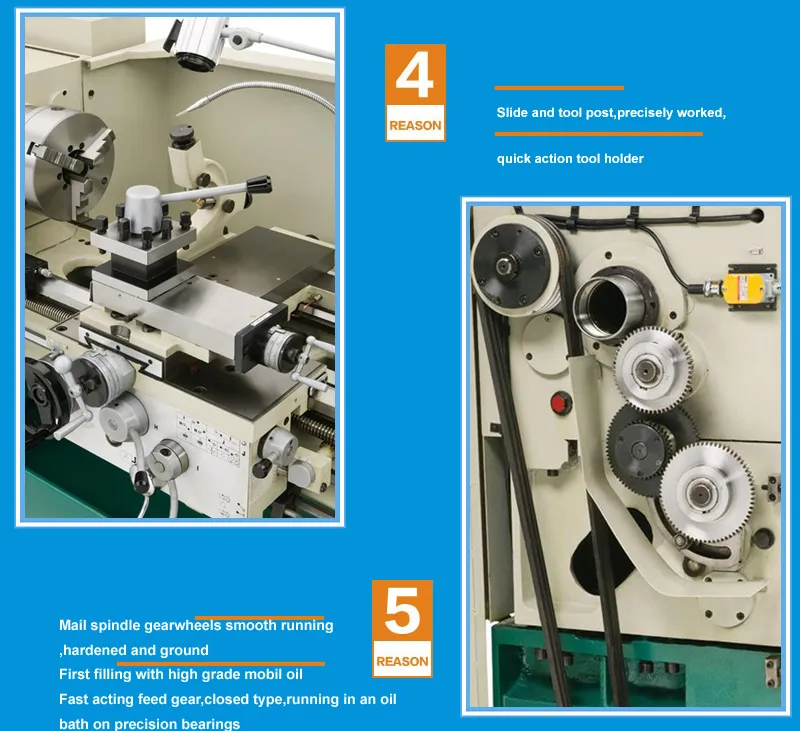 4
REASON

Slide and tool post,precisely worked,

quick action tool holder

5
REASON

Mail spindle gearwheels smooth running ,hardened and ground
First filling with high grade mobil oil
Fast acting feed gear,closed type,running in an oil bath on precision bearings