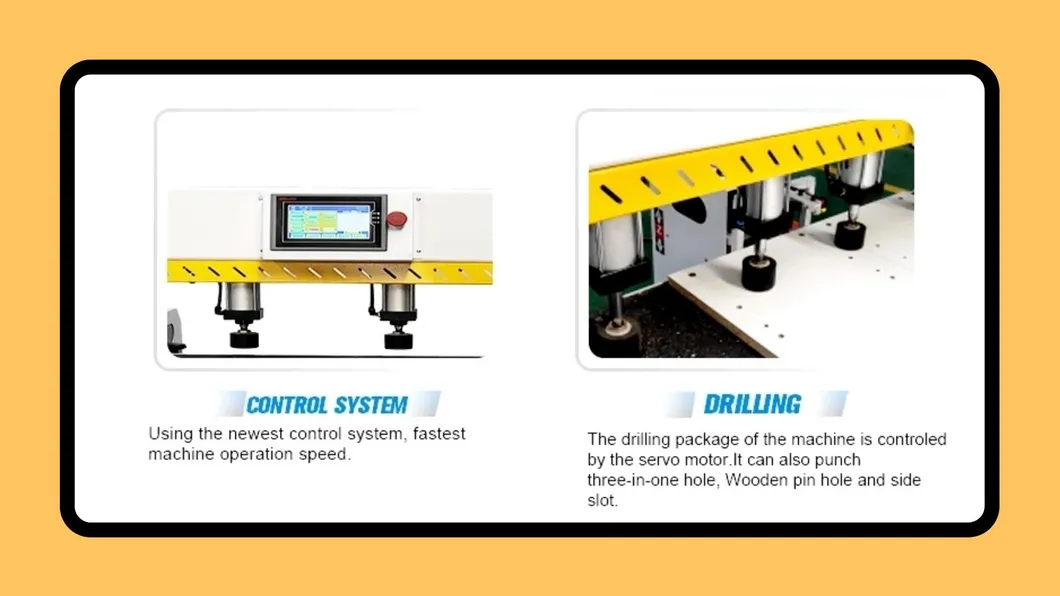 CONTROL SYSTEM

Using the newest control system, fastest machine operation speed.

DRILLING

The drilling package of the machine is controled by the servo motor.It can also punch three-in-one hole, Wooden pin hole and side slot.